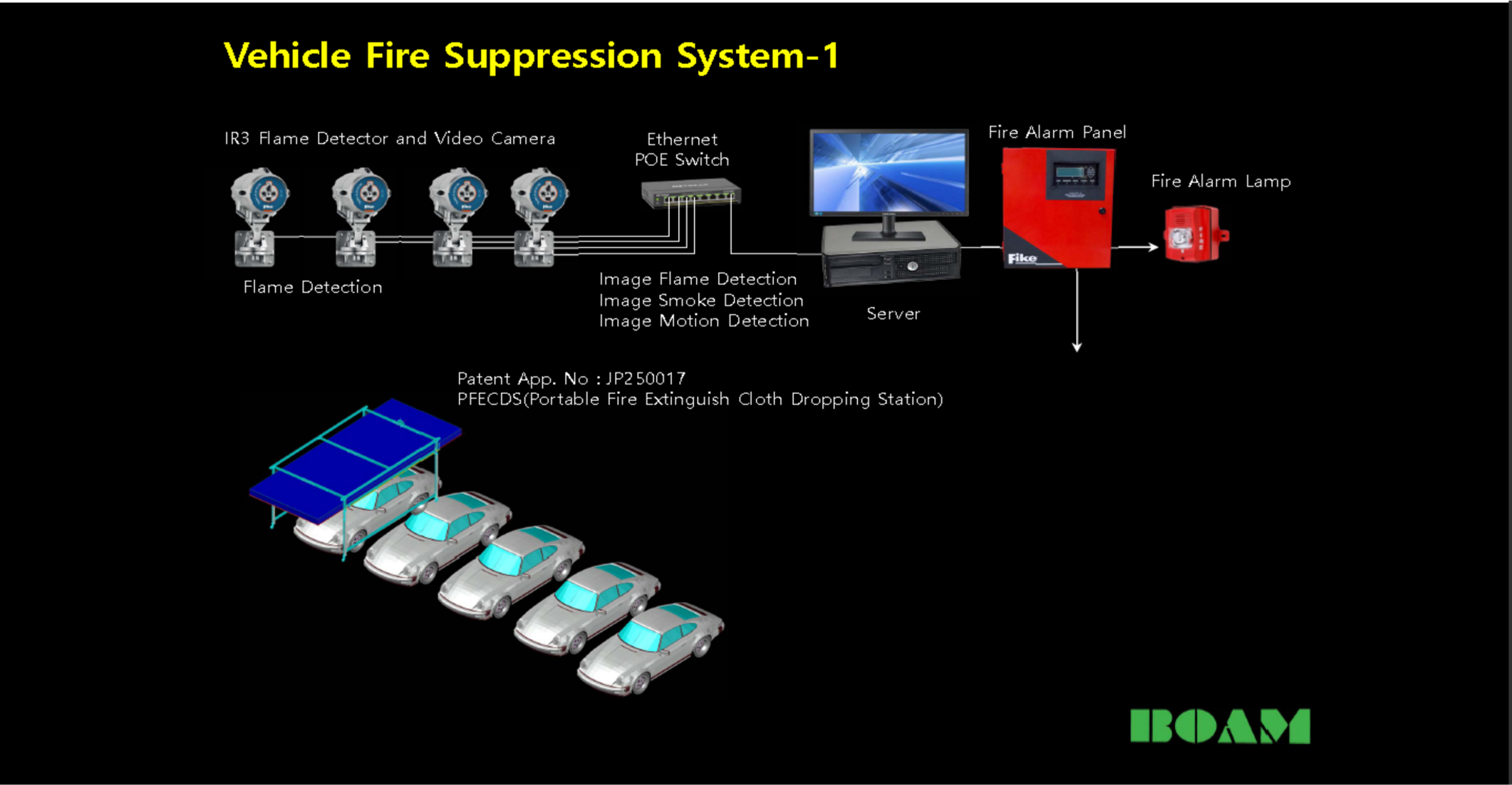 Vehicle Fire Suppression System-1

IR3 Flame Detector and Video Camera

Ethernet
POE Switch

Fire Alarm Panel

Fire Alarm Lamp

Fike

Flame Detection

Image Flame Detection
Image Smoke Detection
Image Motion Detection

Server

Patent App. No : JP250017
PFECDS(Portable Fire Extinguish Cloth Dropping Station)

BOAM