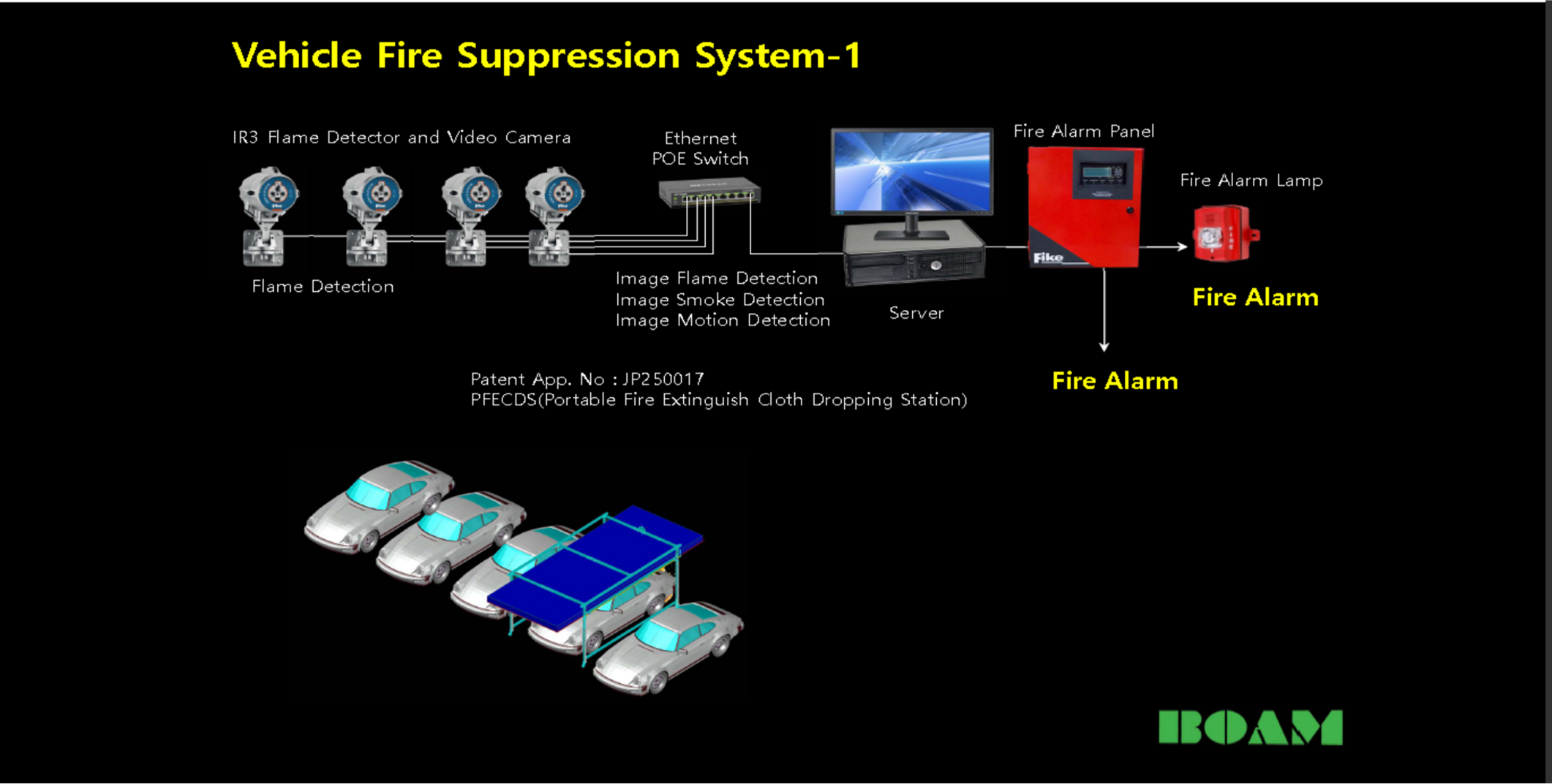 Vehicle Fire Suppression System-1

IR3 Flame Detector and Video Camera

Ethernet
POE Switch

Fire Alarm Panel

Fire Alarm Lamp

Fike

Flame Detection

Image Flame Detection
Image Smoke Detection
Image Motion Detection

Server

Fire Alarm

Fire Alarm

Patent App. No : JP250017
PFECDS(Portable Fire Extinguish Cloth Dropping Station)

BOAM