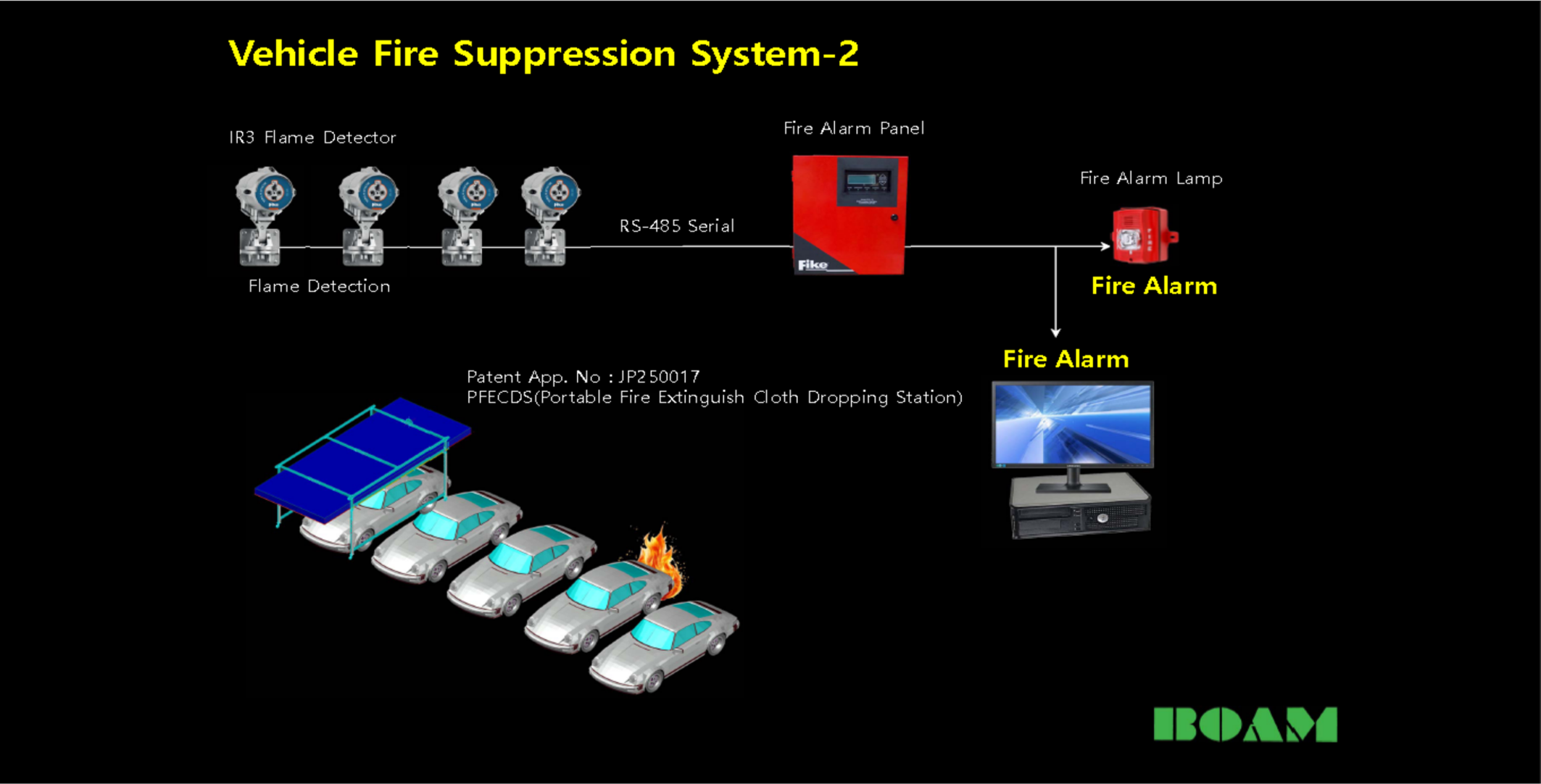 Vehicle Fire Suppression System-2

IR3 Flame Detector

Flame Detection

RS-485 Serial

Fire Alarm Panel

Fike

Fire Alarm Lamp

Fire Alarm

Fire Alarm

Patent App. No : JP250017
PFECDS(Portable Fire Extinguish Cloth Dropping Station)

BOAM